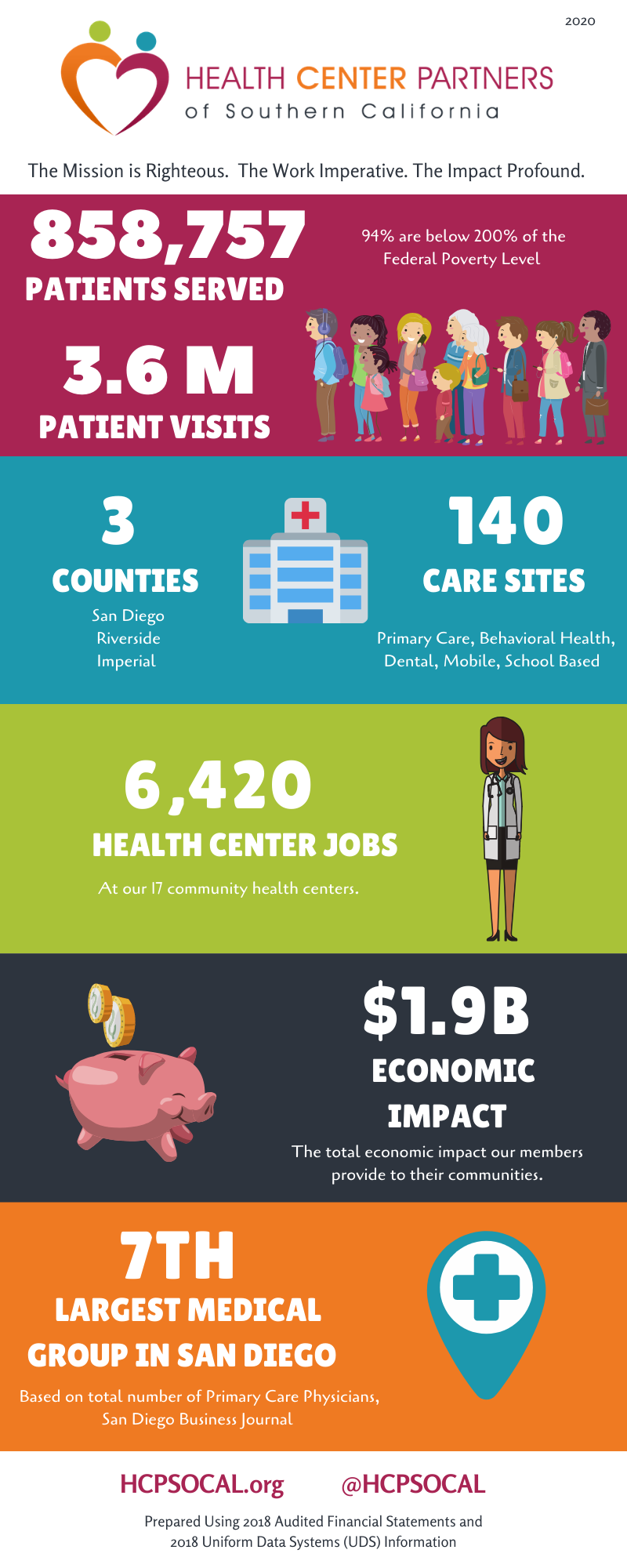 2020

HEALTH CENTER PARTNERS
of Southern California

The Mission is Righteous. The Work Imperative. The Impact Profound.

858,757
PATIENTS SERVED

94% are below 200% of the Federal Poverty Level

3.6 M
PATIENT VISITS

3
COUNTIES
San Diego
Riverside
Imperial

140
CARE SITES
Primary Care, Behavioral Health, Dental, Mobile, School Based

6,420
HEALTH CENTER JOBS
At our 17 community health centers.

$1.9B
ECONOMIC IMPACT
The total economic impact our members provide to their communities.

7TH
LARGEST MEDICAL GROUP IN SAN DIEGO
Based on total number of Primary Care Physicians, San Diego Business Journal

HCPSOCAL.org @HCPSOCAL

Prepared Using 2018 Audited Financial Statements and 2018 Uniform Data Systems (UDS) Information